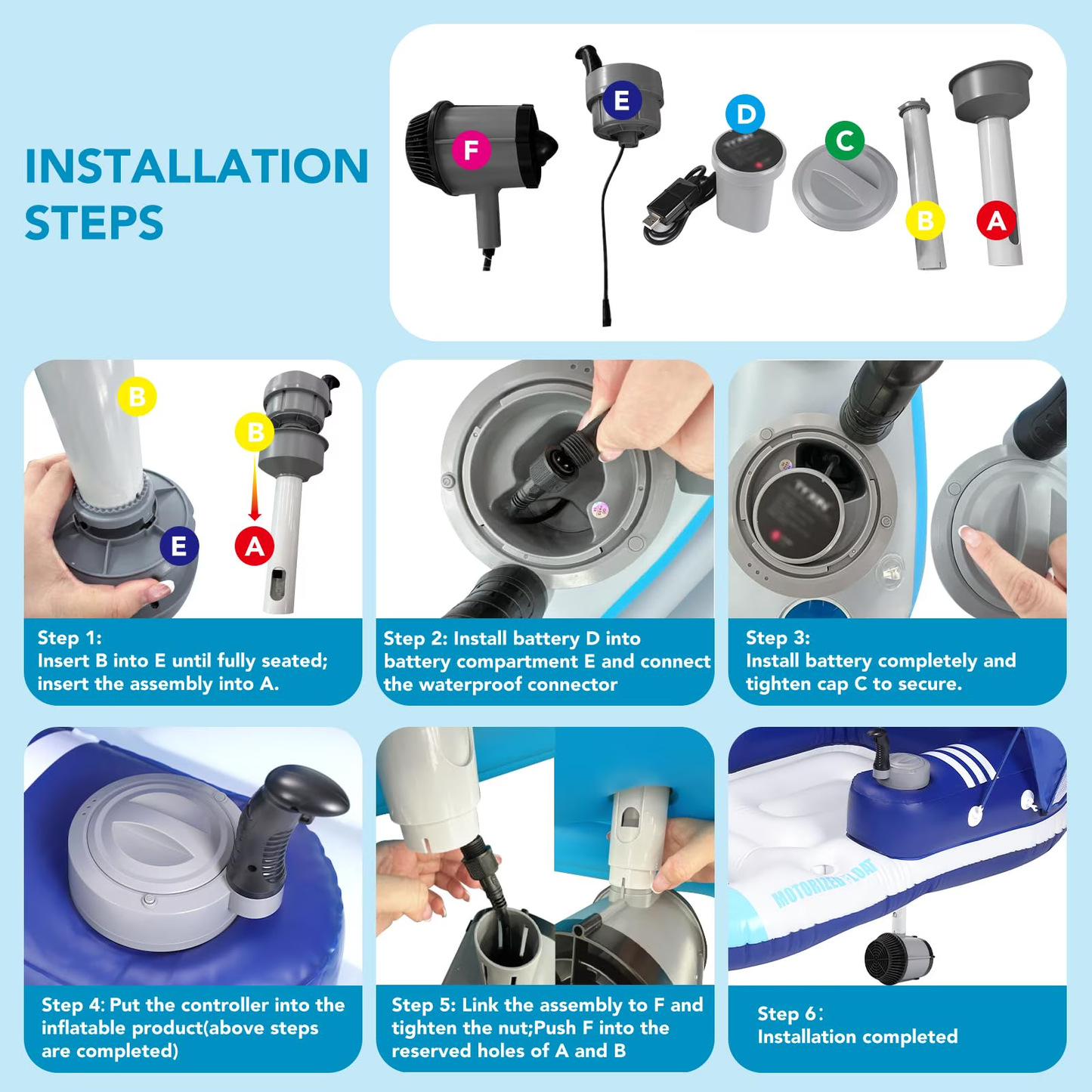 INSTALLATION STEPS

F E D C B A

B B E A

Step 1:
Insert B into E until fully seated; insert the assembly into A.

Step 2: Install battery D into battery compartment E and connect the waterproof connector

Step 3:
Install battery completely and tighten cap C to secure.

Step 4: Put the controller into the inflatable product(above steps are completed)

Step 5: Link the assembly to F and tighten the nut;Push F into the reserved holes of A and B

MOTORIZED FLOAT

Step 6:
Installation completed